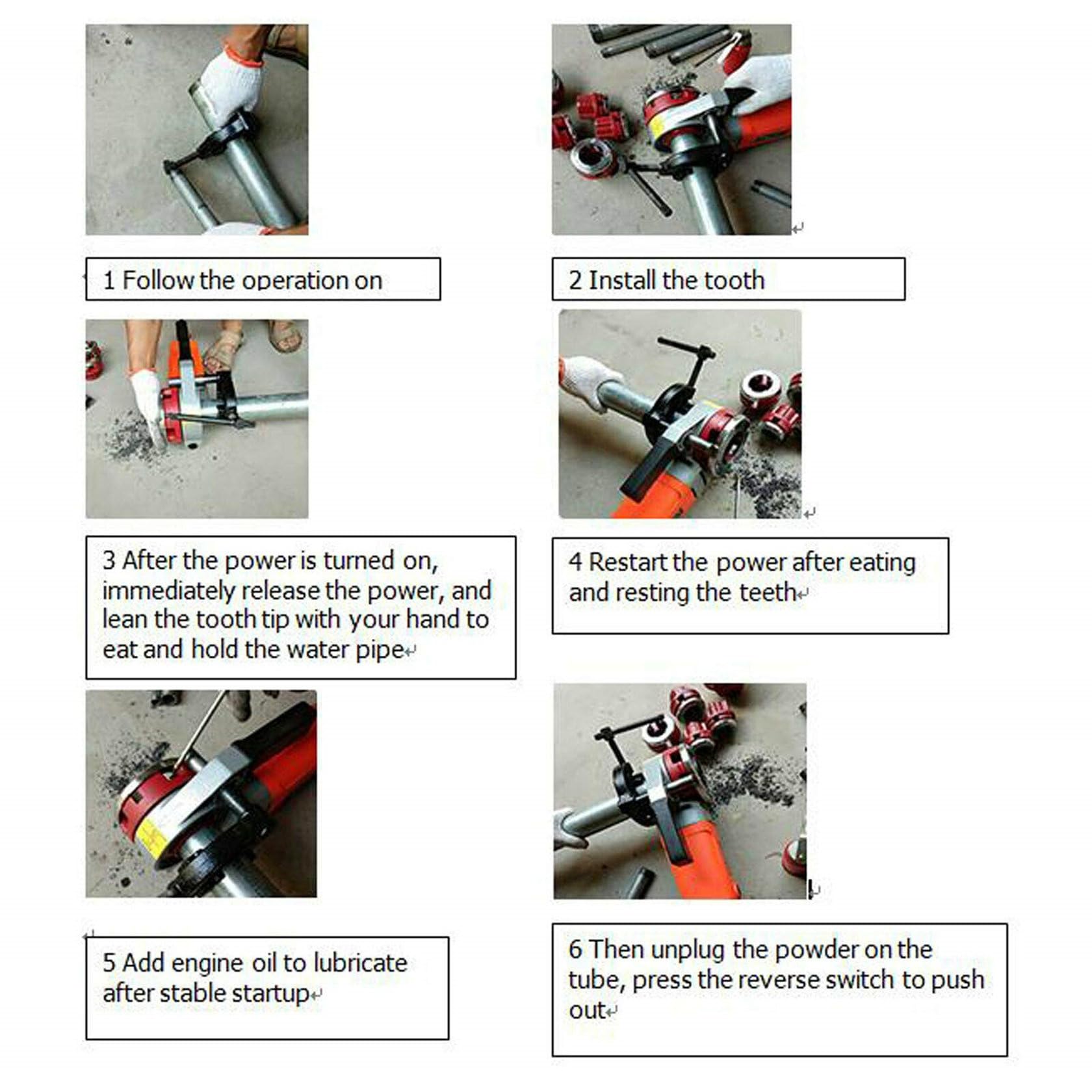 1 Follow the operation on

2 Install the tooth

3 After the power is turned on, immediately release the power, and lean the tooth tip with your hand to eat and hold the water pipe

4 Restart the power after eating and resting the teeth

5 Add engine oil to lubricate after stable startup

6 Then unplug the powder on the tube, press the reverse switch to push out